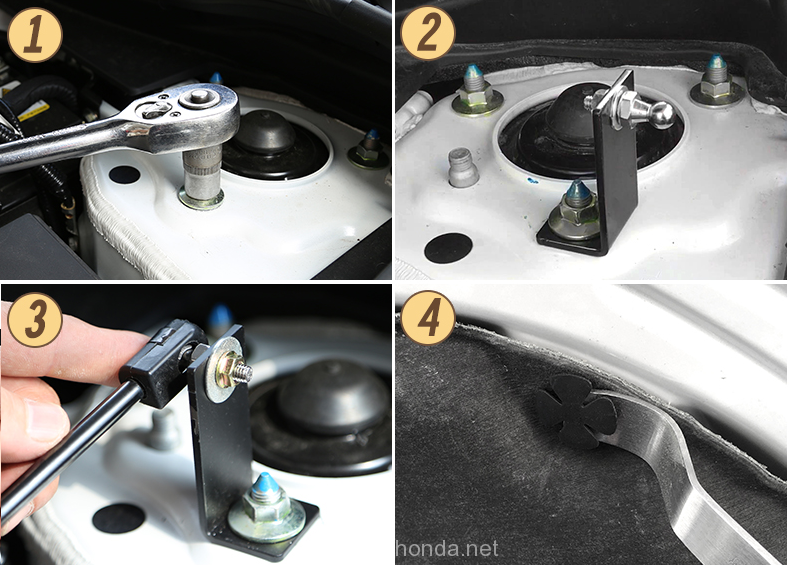 1

2

3

4

honda.net